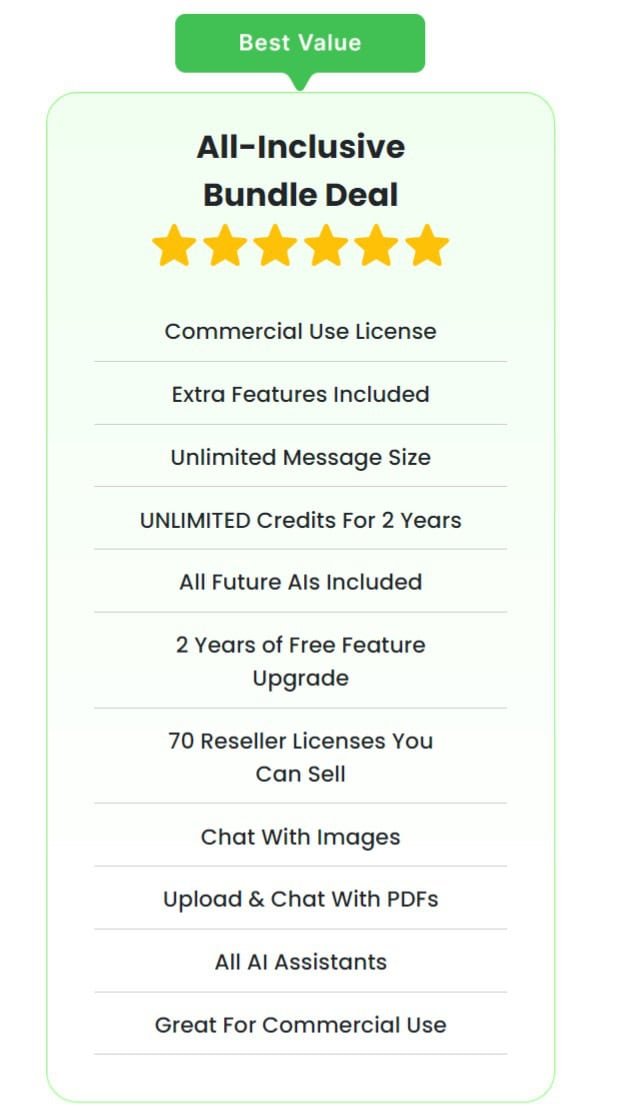 Best Value

All-Inclusive Bundle Deal

Commercial Use License

Extra Features Included

Unlimited Message Size

UNLIMITED Credits For 2 Years

All Future AIs Included

2 Years of Free Feature Upgrade

70 Reseller Licenses You Can Sell

Chat With Images

Upload & Chat With PDFs

All AI Assistants

Great For Commercial Use